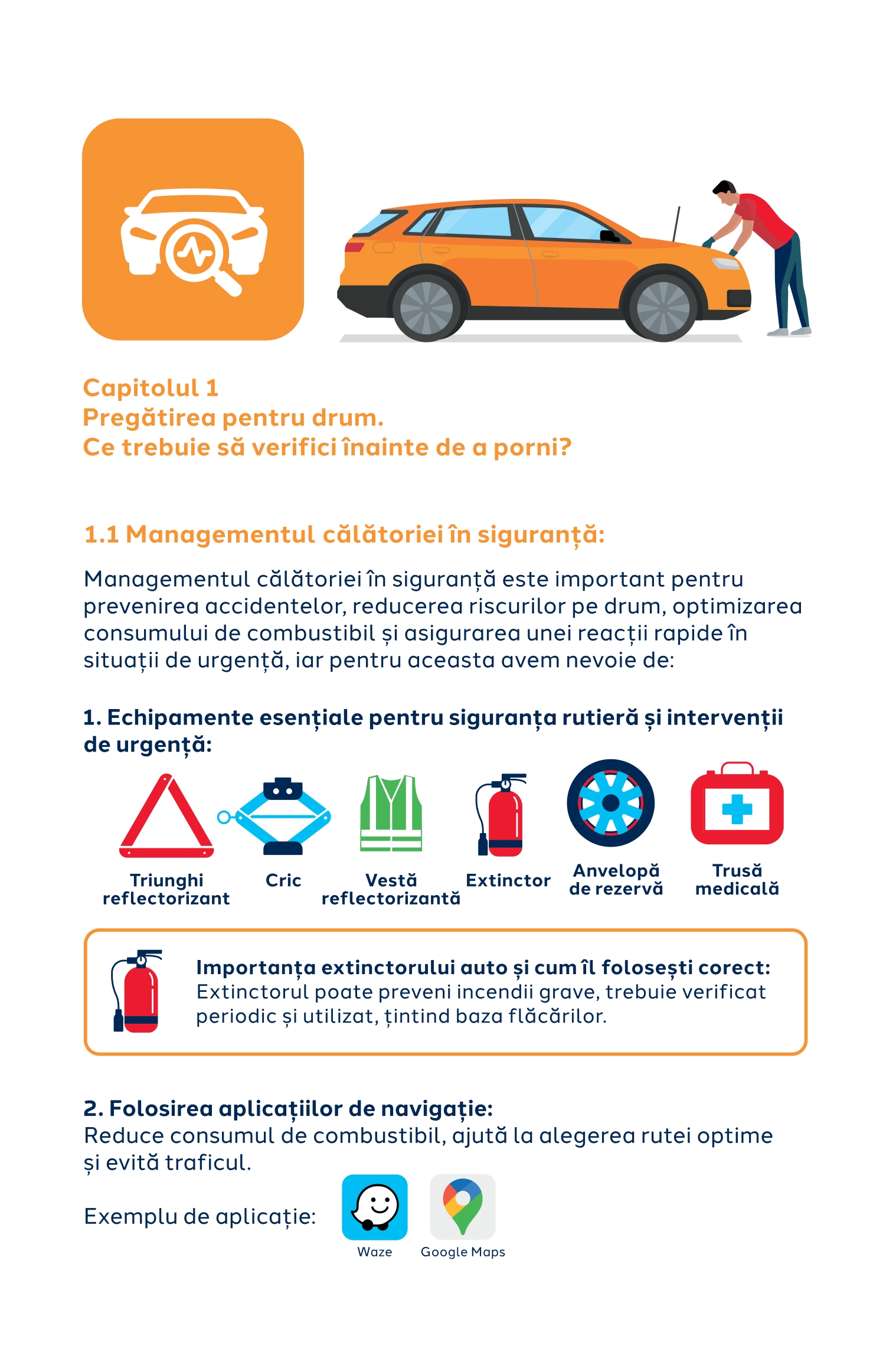 Capitolul 1
Pregătirea pentru drum.
Ce trebuie să verifici înainte de a porni?

1.1 Managementul călătoriei în siguranță:

Managementul călătoriei în siguranță este important pentru prevenirea accidentelor, reducerea riscurilor pe drum, optimizarea consumului de combustibil și asigurarea unei reacții rapide în situații de urgență, iar pentru aceasta avem nevoie de:

1. Echipamente esențiale pentru siguranța rutieră și intervenții de urgență:

Triunghi reflectorizant
Cric
Vestă reflectorizantă
Extinctor
Anvelopă de rezervă
Trusă medicală

Importanța extinctorului auto și cum îl folosești corect:
Extinctorul poate preveni incendii grave, trebuie verificat periodic și utilizat, țintind baza flăcărilor.

2. Folosirea aplicațiilor de navigație:
Reduce consumul de combustibil, ajută la alegerea rutei optime și evită traficul.

Exemplu de aplicație:
Waze
Google Maps